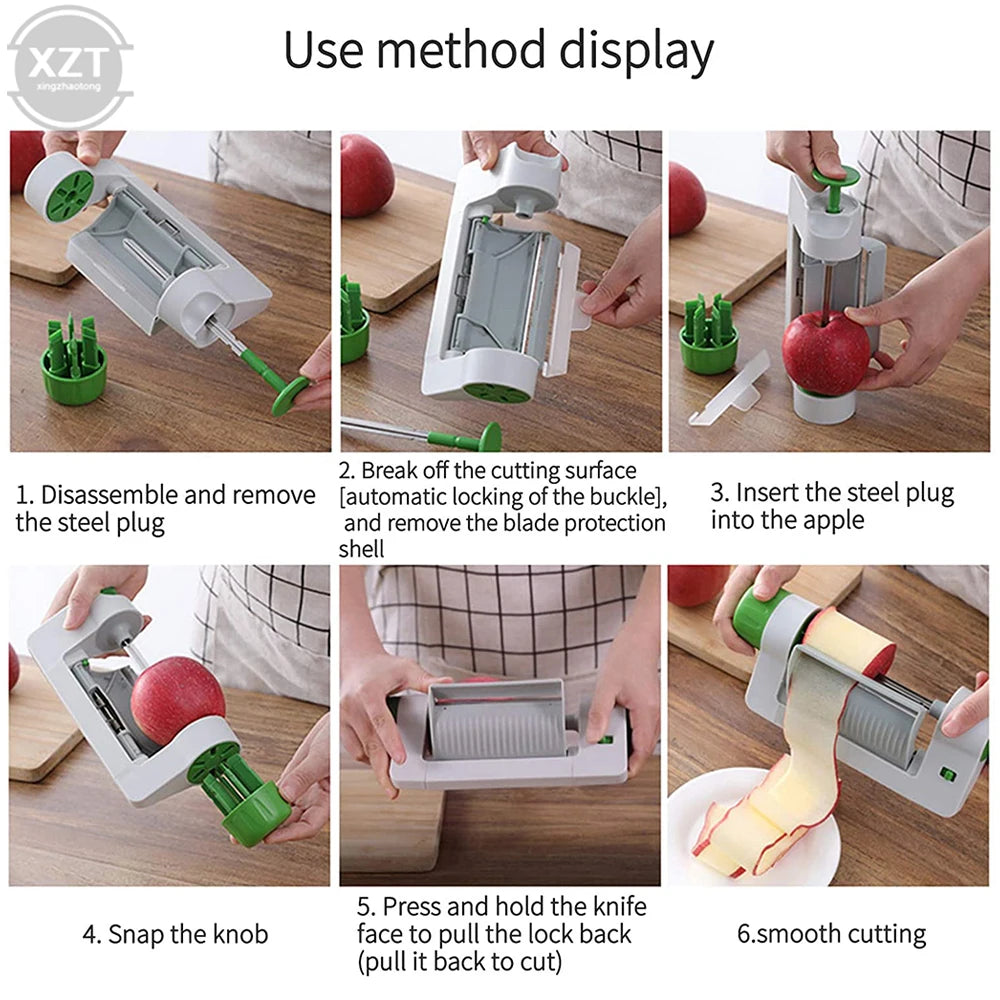 XZT
xingzhaotong

Use method display

1. Disassemble and remove the steel plug

2. Break off the cutting surface [automatic locking of the buckle], and remove the blade protection shell

3. Insert the steel plug into the apple

4. Snap the knob

5. Press and hold the knife face to pull the lock back (pull it back to cut)

6.smooth cutting