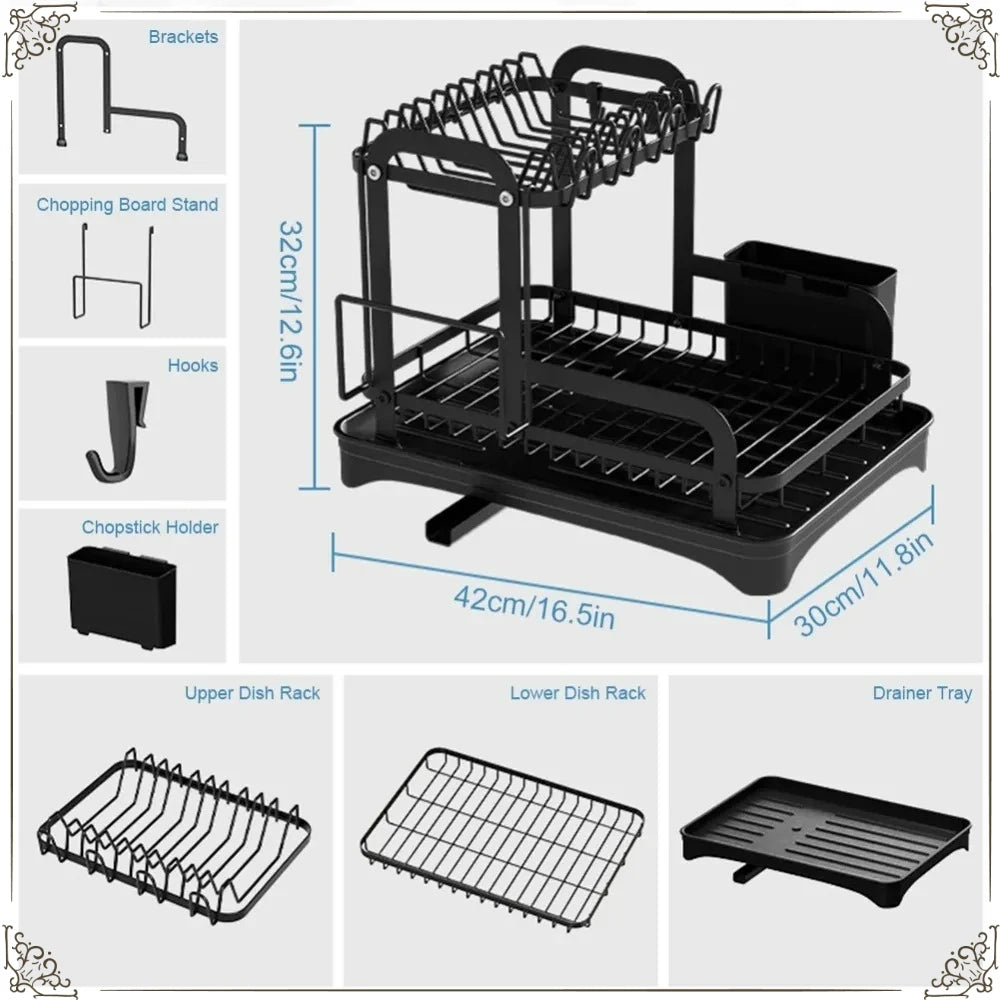 Brackets

Chopping Board Stand

Hooks

Chopstick Holder

32cm/12.6in

42cm/16.5in

30cm/11.8in

Upper Dish Rack

Lower Dish Rack

Drainer Tray