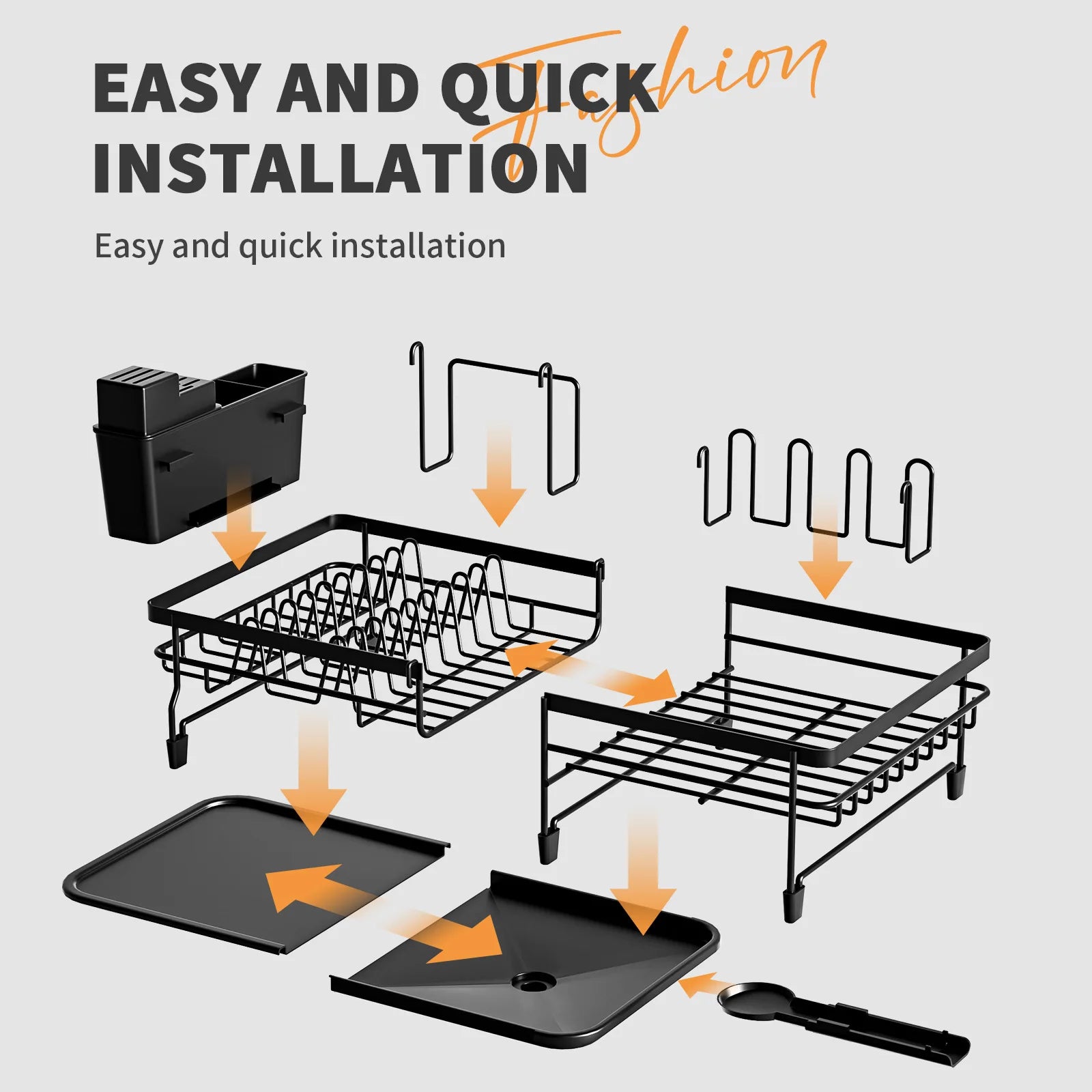 EASY AND QUICK INSTALLATION

Fashion

Easy and quick installation