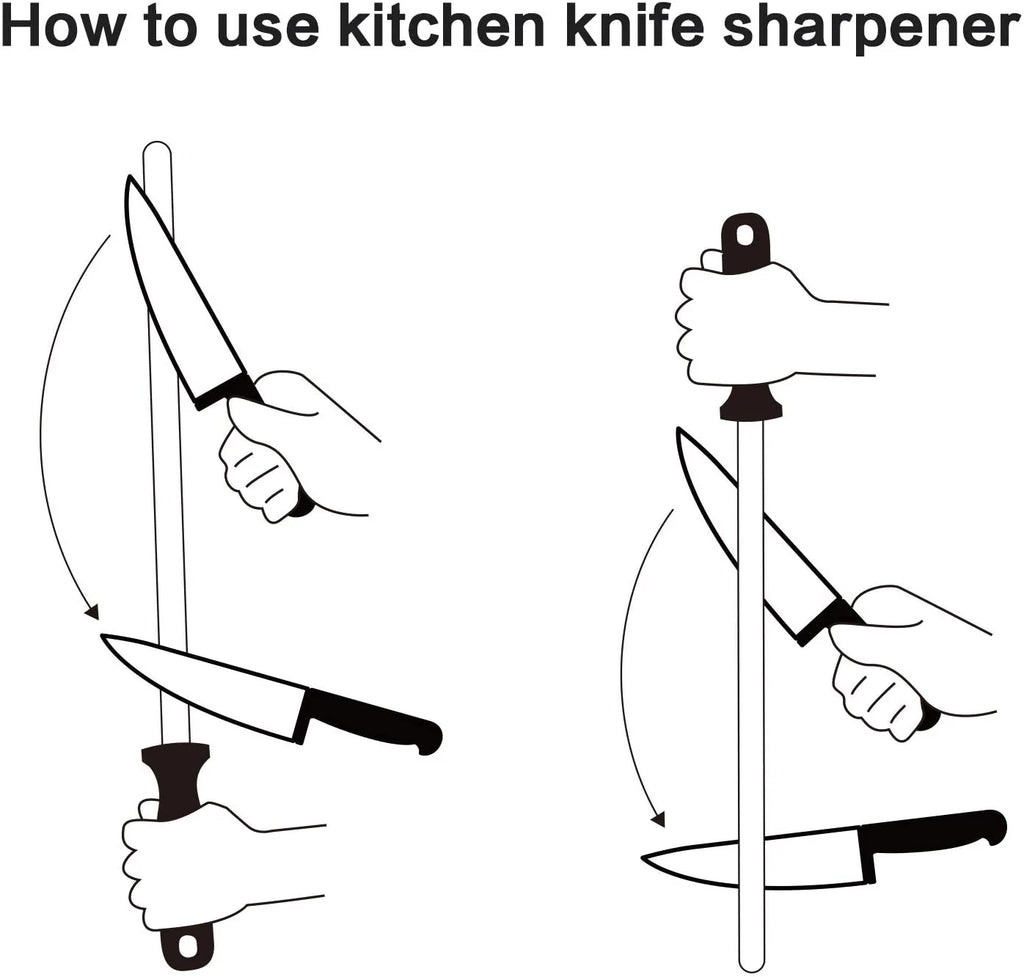 How to use kitchen knife sharpener